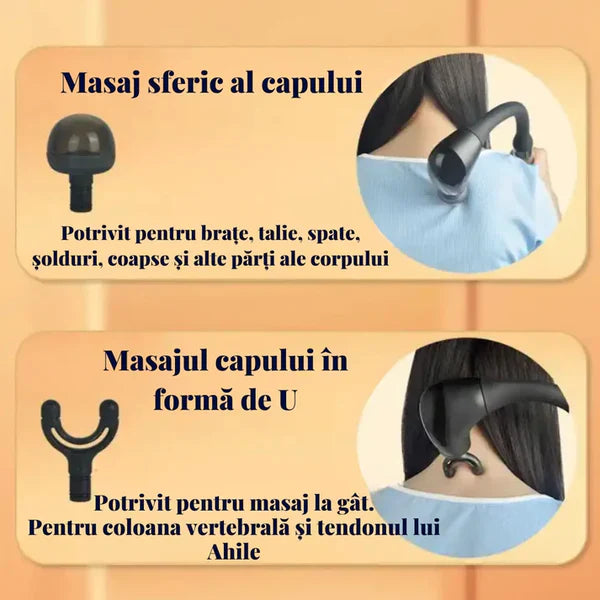 Masaj sferic al capului

Potrivit pentru brațe, talie, spate, șolduri, coapse și alte părți ale corpului

Masajul capului în formă de U

Potrivit pentru masaj la gât. Pentru coloana vertebrală și tendonul lui Ahile