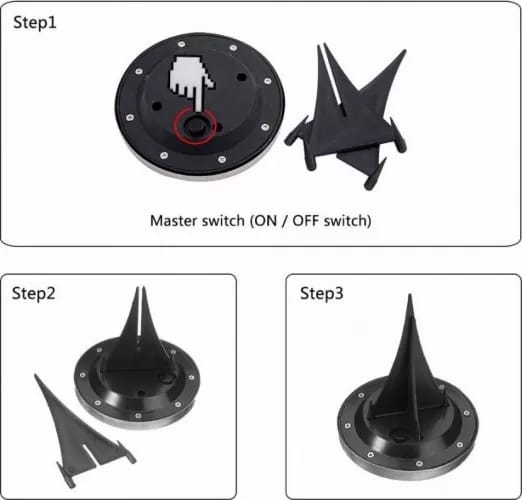 Step1

Master switch (ON / OFF switch)

Step2

Step3